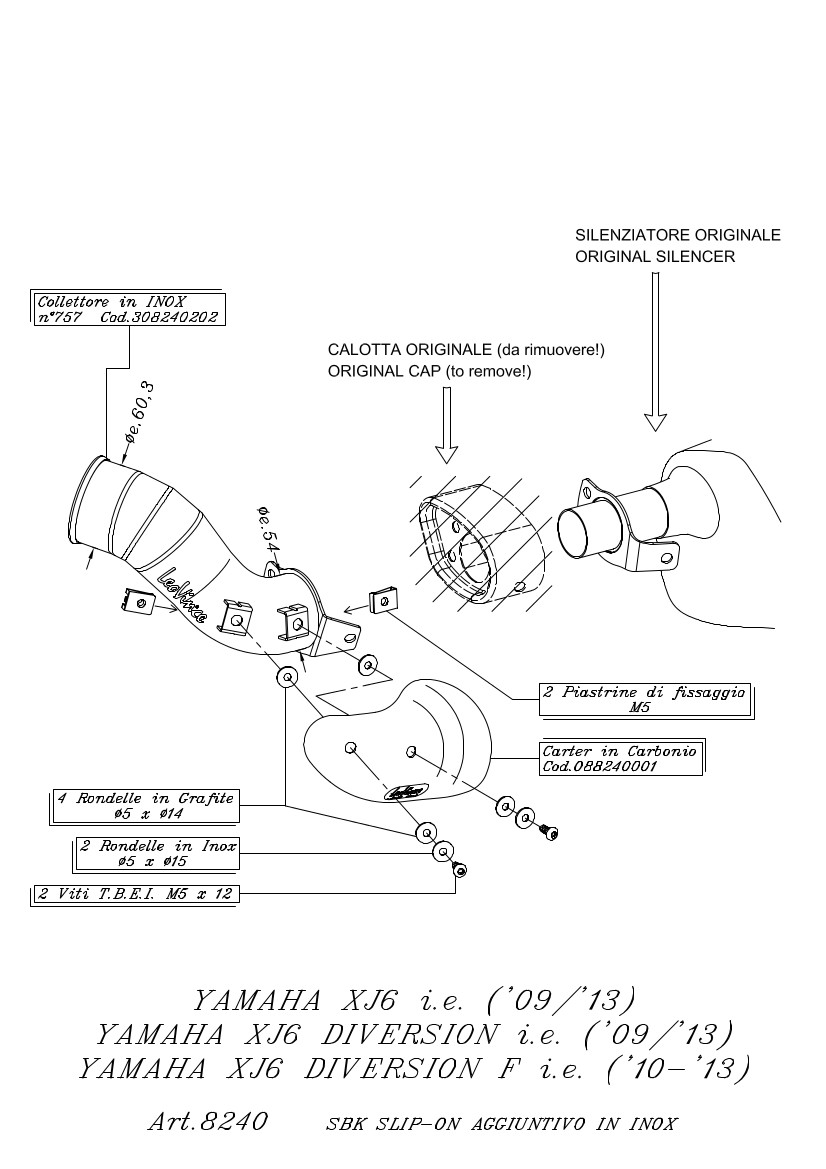 SILENZIATORE ORIGINALE
ORIGINAL SILENCER

Collettore in INOX
n°757 Cod.308240202

CALOTTA ORIGINALE (da rimuovere!)
ORIGINAL CAP (to remove!)

øe.60,3

øe.54

LeoVince

2 Piastrine di fissaggio
M5

Carter in Carbonio
Cod.088240001

4 Rondelle in Grafite
ø5 x ø14

2 Rondelle in Inox
ø5 x ø15

2 Viti T.B.E.I. M5 x 12

YAMAHA XJ6 i.e. ('09/'13)
YAMAHA XJ6 DIVERSION i.e. ('09/'13)
YAMAHA XJ6 DIVERSION F i.e. ('10-'13)

Art.8240 SBK SLIP-ON AGGIUNTIVO IN INOX