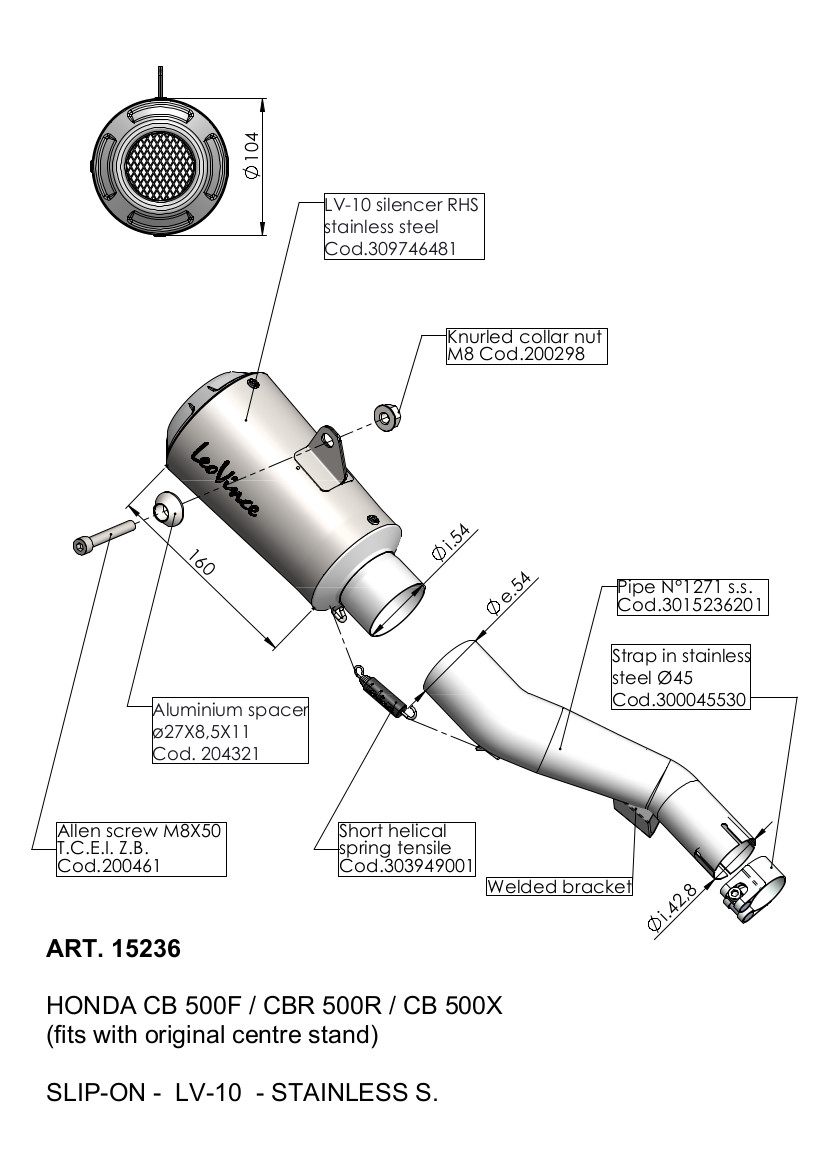 Ø104

LV-10 silencer RHS
stainless steel
Cod.309746481

Knurled collar nut
M8 Cod.200298

LeoVince

160

Øi.54

Øe.54

Pipe N°1271 s.s.
Cod.3015236201

Strap in stainless
steel Ø45
Cod.300045530

Aluminium spacer
ø27X8,5X11
Cod. 204321

Allen screw M8X50
T.C.E.I. Z.B.
Cod.200461

Short helical
spring tensile
Cod.303949001

Welded bracket

Øi.42.8

ART. 15236

HONDA CB 500F / CBR 500R / CB 500X
(fits with original centre stand)

SLIP-ON - LV-10 - STAINLESS S.