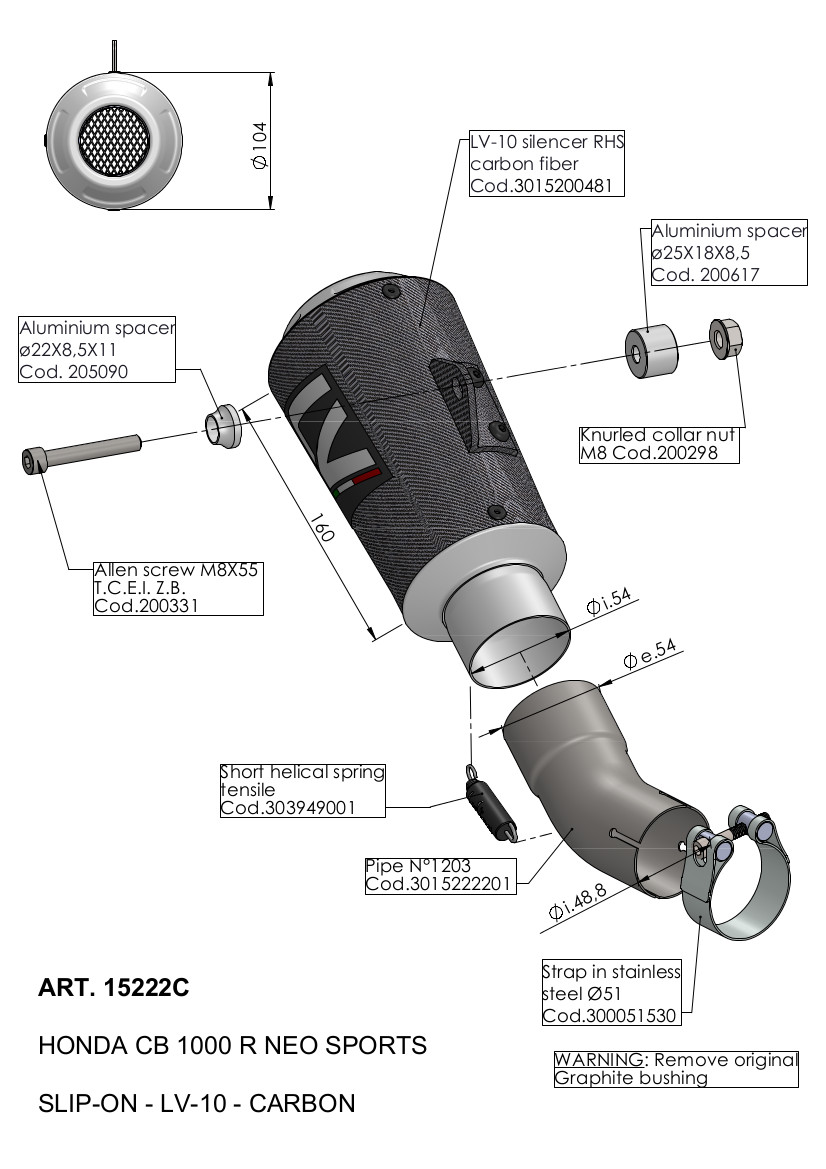 Ø104

LV-10 silencer RHS
carbon fiber
Cod.3015200481

Aluminium spacer
ø25X18X8,5
Cod. 200617

Aluminium spacer
ø22X8,5X11
Cod. 205090

Knurled collar nut
M8 Cod.200298

160

Allen screw M8X55
T.C.E.I. Z.B.
Cod.200331

Øi.54

Øe.54

Short helical spring
tensile
Cod.303949001

Pipe N°1203
Cod.3015222201

Øi.48,8

Strap in stainless
steel Ø51
Cod.300051530

ART. 15222C

HONDA CB 1000 R NEO SPORTS

SLIP-ON - LV-10 - CARBON

WARNING: Remove original
Graphite bushing