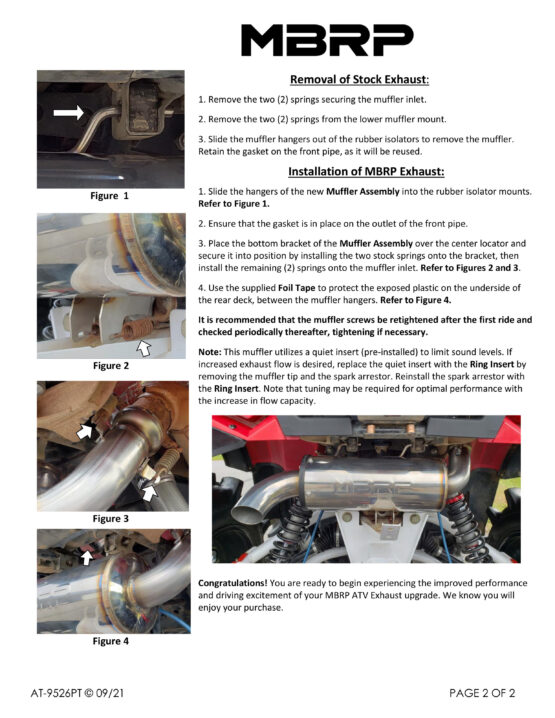 MBRP

Figure 1

Figure 2

Figure 3

Figure 4

Removal of Stock Exhaust:

1. Remove the two (2) springs securing the muffler inlet.

2. Remove the two (2) springs from the lower muffler mount.

3. Slide the muffler hangers out of the rubber isolators to remove the muffler. Retain the gasket on the front pipe, as it will be reused.

Installation of MBRP Exhaust:

1. Slide the hangers of the new Muffler Assembly into the rubber isolator mounts. Refer to Figure 1.

2. Ensure that the gasket is in place on the outlet of the front pipe.

3. Place the bottom bracket of the Muffler Assembly over the center locator and secure it into position by installing the two stock springs onto the bracket, then install the remaining (2) springs onto the muffler inlet. Refer to Figures 2 and 3.

4. Use the supplied Foil Tape to protect the exposed plastic on the underside of the rear deck, between the muffler hangers. Refer to Figure 4.

It is recommended that the muffler screws be retightened after the first ride and checked periodically thereafter, tightening if necessary.

Note: This muffler utilizes a quiet insert (pre-installed) to limit sound levels. If increased exhaust flow is desired, replace the quiet insert with the Ring Insert by removing the muffler tip and the spark arrestor. Reinstall the spark arrestor with the Ring Insert. Note that tuning may be required for optimal performance with the increase in flow capacity.

MBRP

Congratulations! You are ready to begin experiencing the improved performance and driving excitement of your MBRP ATV Exhaust upgrade. We know you will enjoy your purchase.

AT-9526PT © 09/21

PAGE 2 OF 2