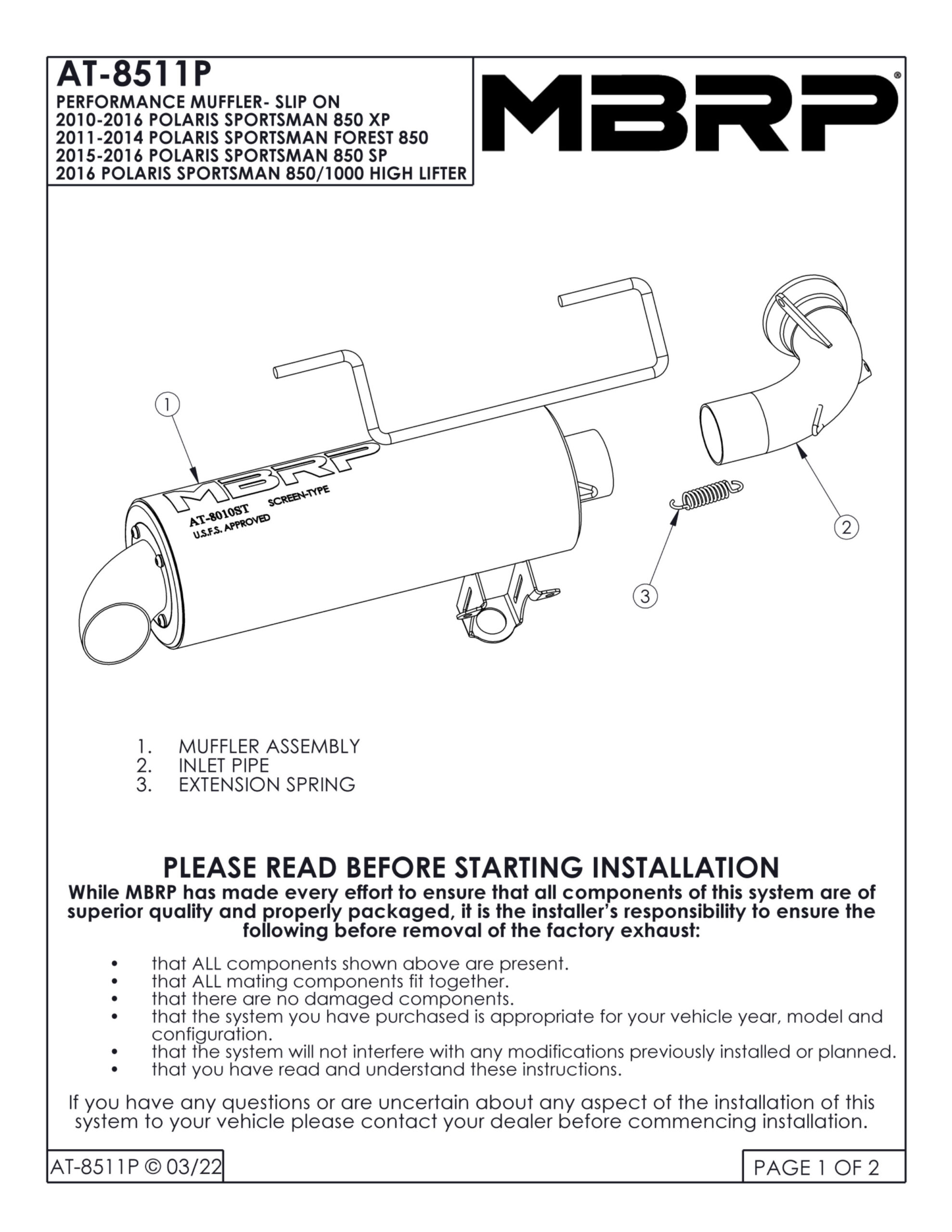 AT-8511P
PERFORMANCE MUFFLER- SLIP ON
2010-2016 POLARIS SPORTSMAN 850 XP
2011-2014 POLARIS SPORTSMAN FOREST 850
2015-2016 POLARIS SPORTSMAN 850 SP
2016 POLARIS SPORTSMAN 850/1000 HIGH LIFTER

MBRP®

1

MBRP
AT-8010ST SCREEN-TYPE
U.S.F.S. APPROVED

2

3

1. MUFFLER ASSEMBLY
2. INLET PIPE
3. EXTENSION SPRING

PLEASE READ BEFORE STARTING INSTALLATION
While MBRP has made every effort to ensure that all components of this system are of superior quality and properly packaged, it is the installer's responsibility to ensure the following before removal of the factory exhaust:

• that ALL components shown above are present.
• that ALL mating components fit together.
• that there are no damaged components.
• that the system you have purchased is appropriate for your vehicle year, model and configuration.
• that the system will not interfere with any modifications previously installed or planned.
• that you have read and understand these instructions.

If you have any questions or are uncertain about any aspect of the installation of this system to your vehicle please contact your dealer before commencing installation.

AT-8511P © 03/22

PAGE 1 OF 2