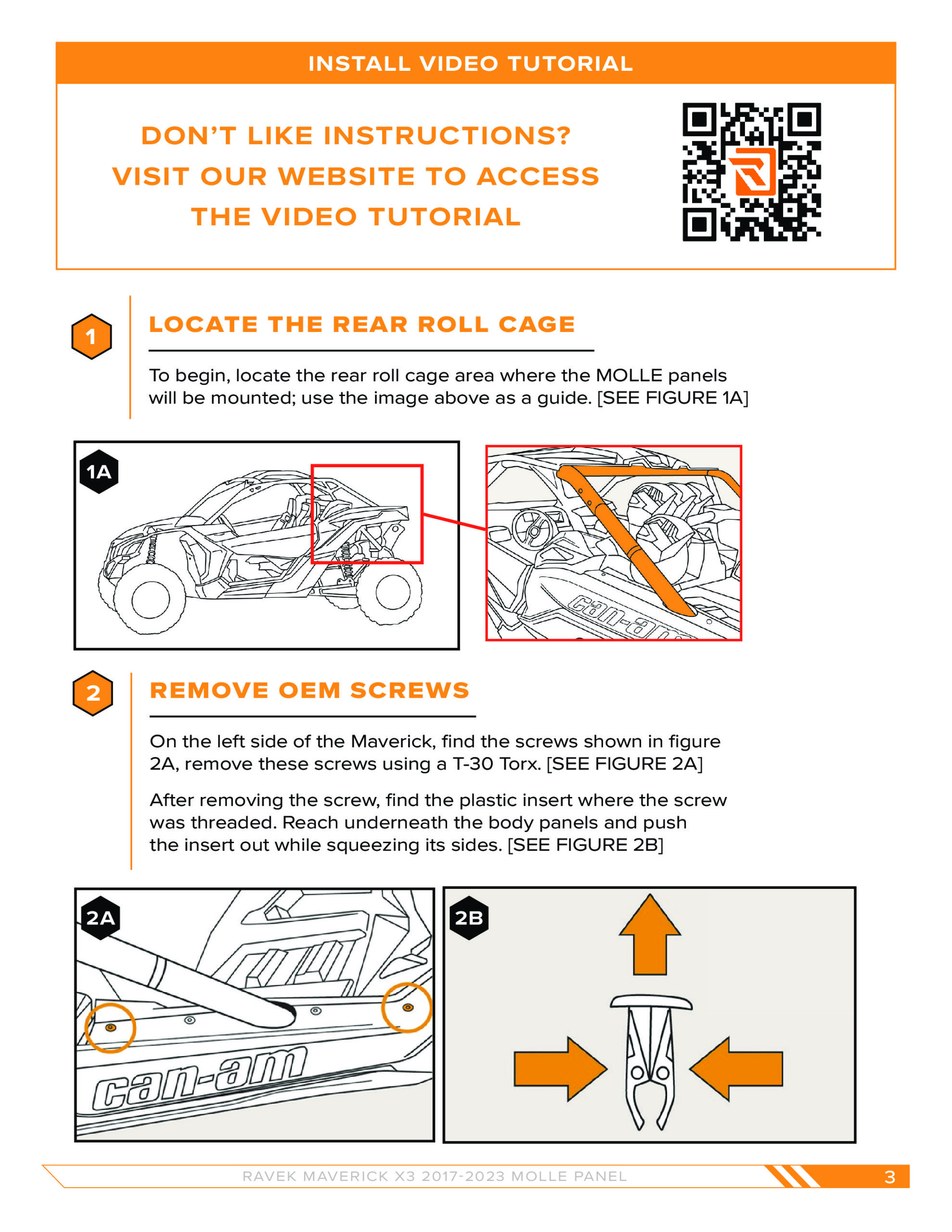 INSTALL VIDEO TUTORIAL

DON'T LIKE INSTRUCTIONS? VISIT OUR WEBSITE TO ACCESS THE VIDEO TUTORIAL

1

LOCATE THE REAR ROLL CAGE

To begin, locate the rear roll cage area where the MOLLE panels will be mounted; use the image above as a guide. [SEE FIGURE 1A]

1A

can-am

2

REMOVE OEM SCREWS

On the left side of the Maverick, find the screws shown in figure 2A, remove these screws using a T-30 Torx. [SEE FIGURE 2A]

After removing the screw, find the plastic insert where the screw was threaded. Reach underneath the body panels and push the insert out while squeezing its sides. [SEE FIGURE 2B]

2A

can-am

2B

RAVEK MAVERICK X3 2017-2023 MOLLE PANEL

3