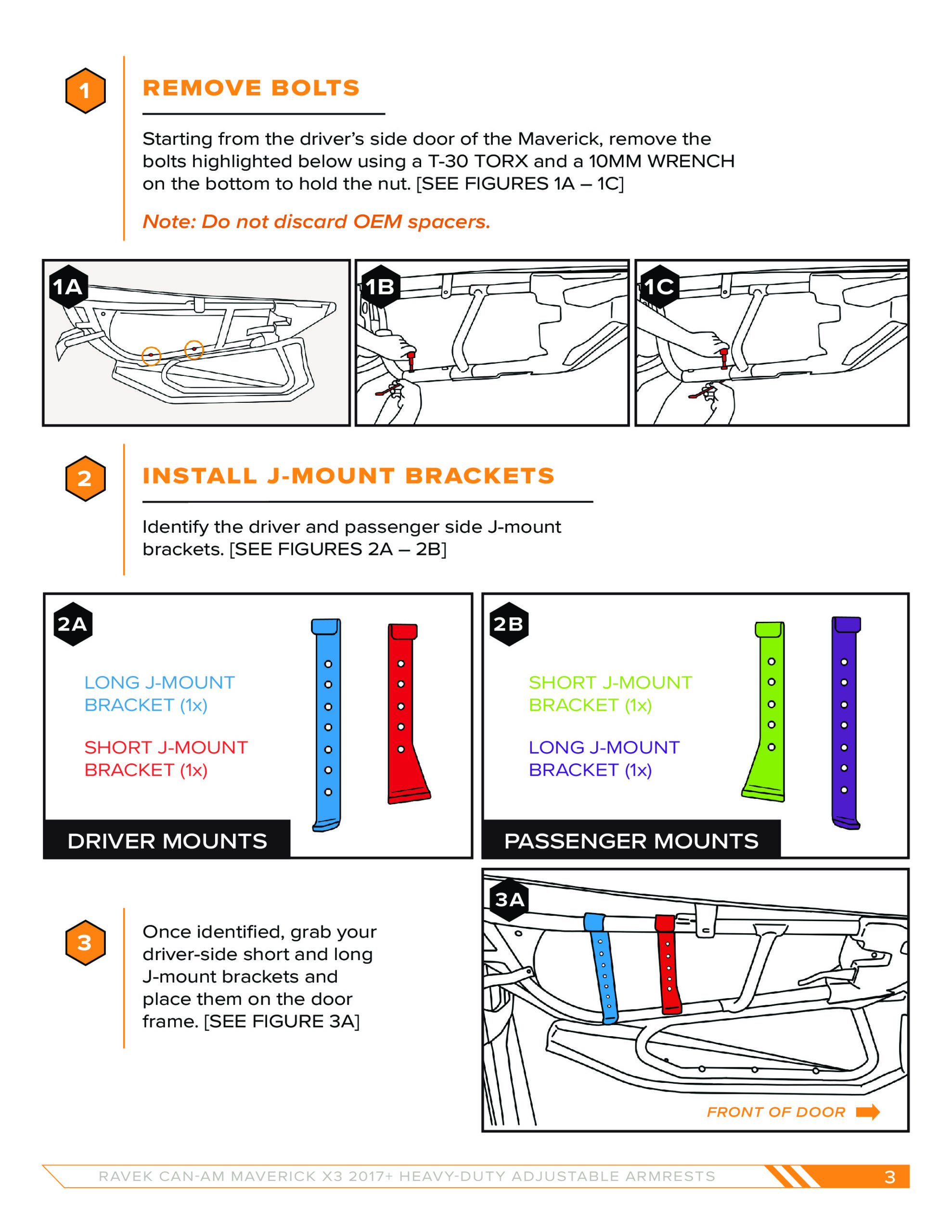 1

REMOVE BOLTS

Starting from the driver's side door of the Maverick, remove the bolts highlighted below using a T-30 TORX and a 10MM WRENCH on the bottom to hold the nut. [SEE FIGURES 1A – 1C]

Note: Do not discard OEM spacers.

1A

1B

1C

2

INSTALL J-MOUNT BRACKETS

Identify the driver and passenger side J-mount brackets. [SEE FIGURES 2A – 2B]

2A

LONG J-MOUNT BRACKET (1x)

SHORT J-MOUNT BRACKET (1x)

DRIVER MOUNTS

2B

SHORT J-MOUNT BRACKET (1x)

LONG J-MOUNT BRACKET (1x)

PASSENGER MOUNTS

3

Once identified, grab your driver-side short and long J-mount brackets and place them on the door frame. [SEE FIGURE 3A]

3A

FRONT OF DOOR

RAVEK CAN-AM MAVERICK X3 2017+ HEAVY-DUTY ADJUSTABLE ARMRESTS 3