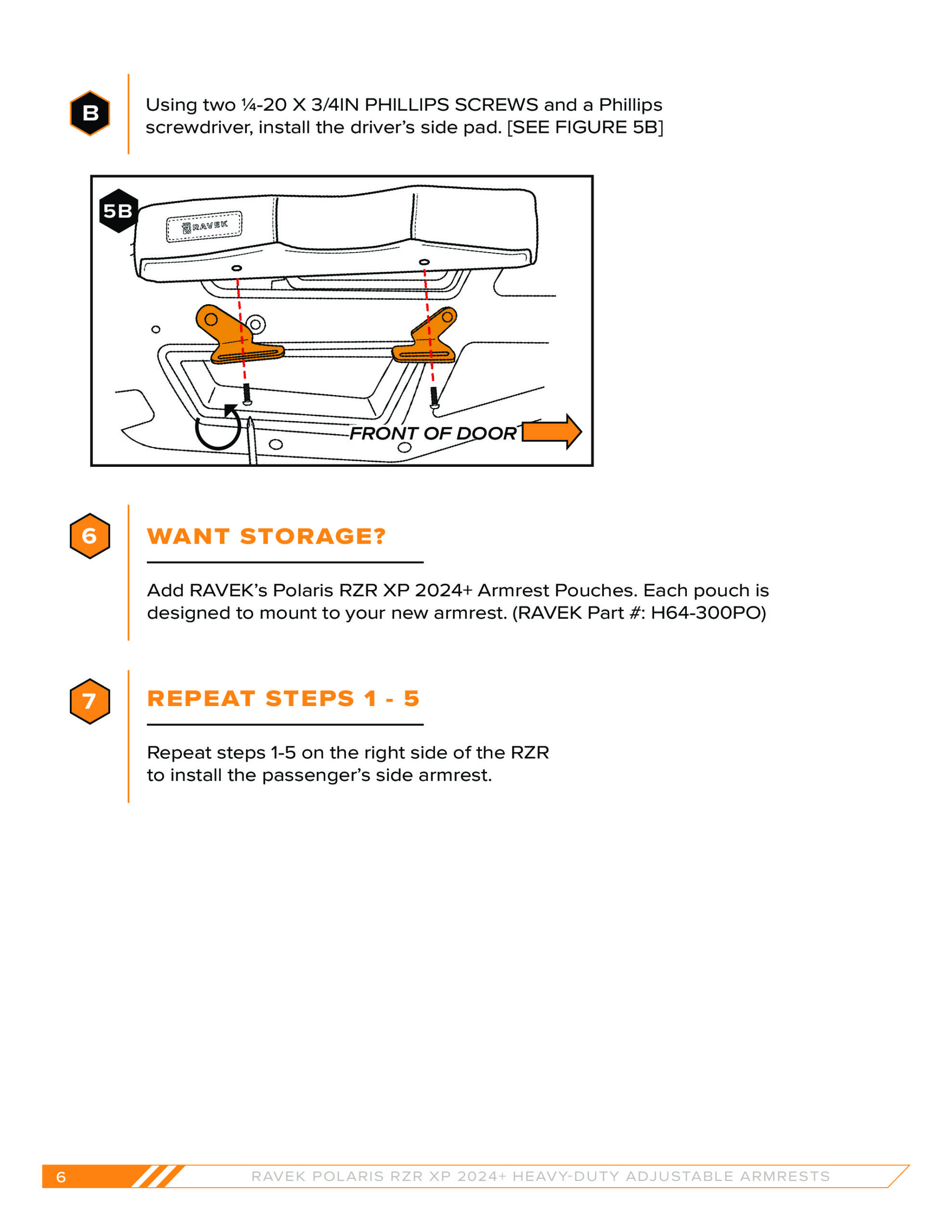 B

Using two ¼-20 X 3/4IN PHILLIPS SCREWS and a Phillips screwdriver, install the driver's side pad. [SEE FIGURE 5B]

5B

RAVEK

FRONT OF DOOR

6

WANT STORAGE?

Add RAVEK's Polaris RZR XP 2024+ Armrest Pouches. Each pouch is designed to mount to your new armrest. (RAVEK Part #: H64-300PO)

7

REPEAT STEPS 1 - 5

Repeat steps 1-5 on the right side of the RZR to install the passenger's side armrest.

6 RAVEK POLARIS RZR XP 2024+ HEAVY-DUTY ADJUSTABLE ARMRESTS