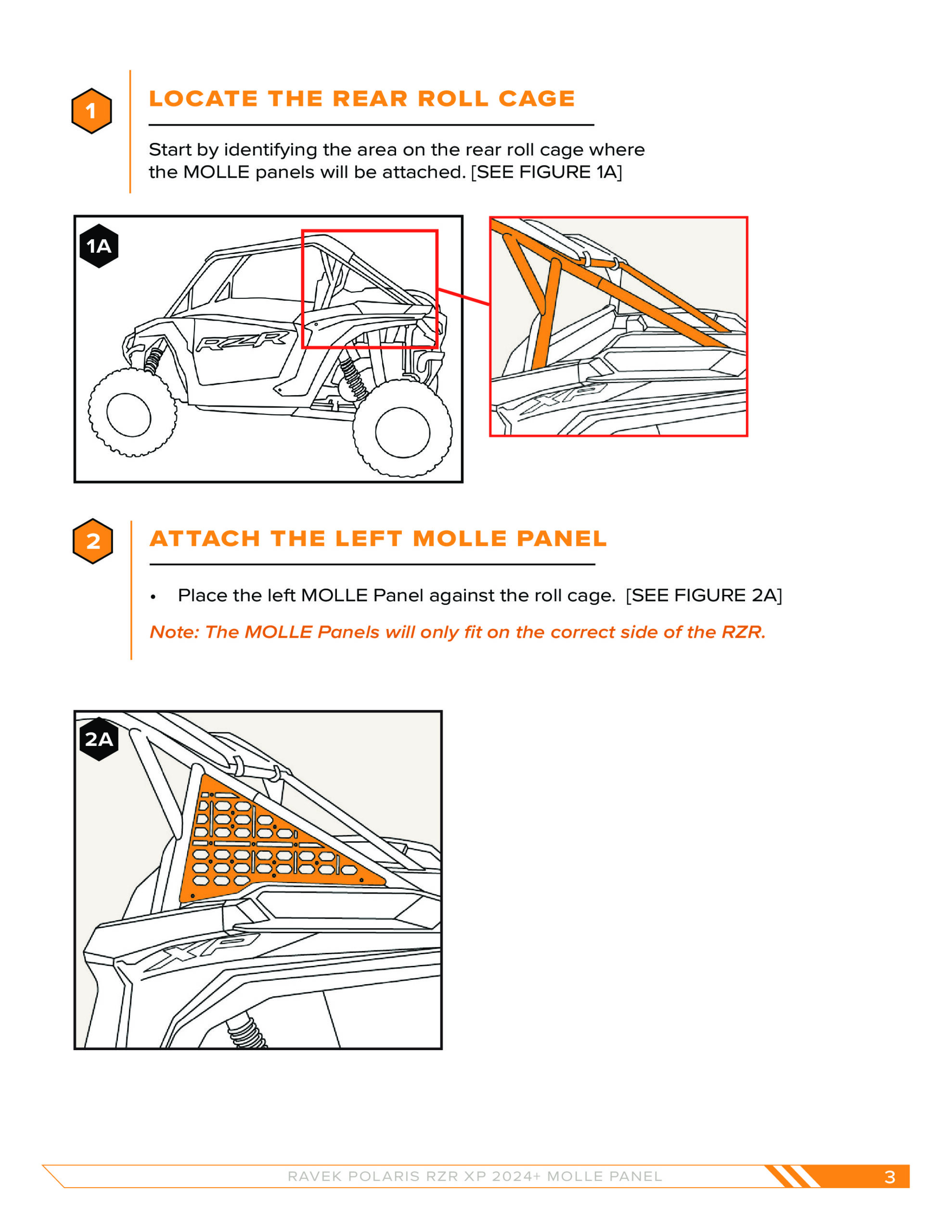 1

LOCATE THE REAR ROLL CAGE

Start by identifying the area on the rear roll cage where the MOLLE panels will be attached. [SEE FIGURE 1A]

1A

RZR

XP

2

ATTACH THE LEFT MOLLE PANEL

• Place the left MOLLE Panel against the roll cage. [SEE FIGURE 2A]

Note: The MOLLE Panels will only fit on the correct side of the RZR.

2A

XP

RAVEK POLARIS RZR XP 2024+ MOLLE PANEL 3