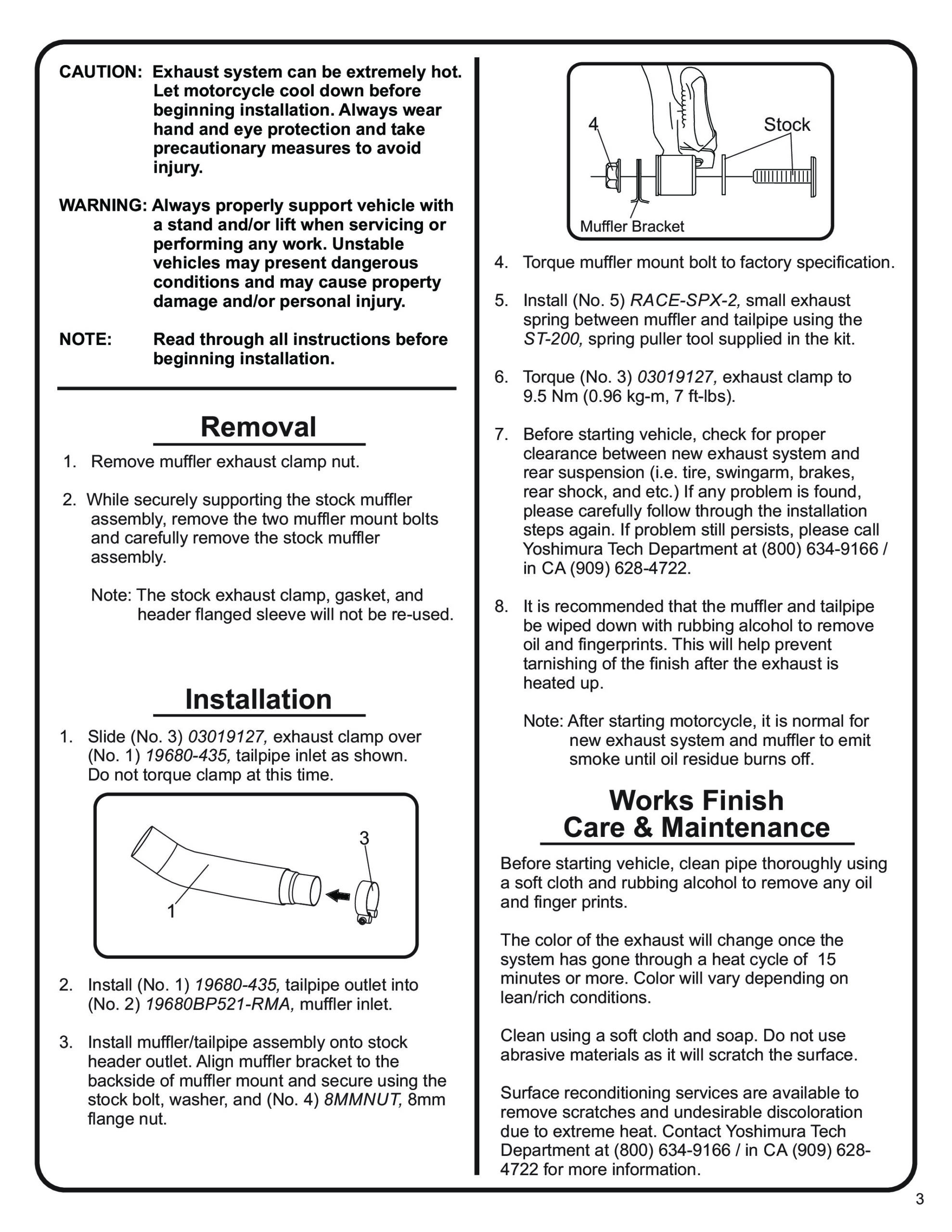 CAUTION: Exhaust system can be extremely hot. Let motorcycle cool down before beginning installation. Always wear hand and eye protection and take precautionary measures to avoid injury.

WARNING: Always properly support vehicle with a stand and/or lift when servicing or performing any work. Unstable vehicles may present dangerous conditions and may cause property damage and/or personal injury.

NOTE: Read through all instructions before beginning installation.

Removal

1. Remove muffler exhaust clamp nut.

2. While securely supporting the stock muffler assembly, remove the two muffler mount bolts and carefully remove the stock muffler assembly.

Note: The stock exhaust clamp, gasket, and header flanged sleeve will not be re-used.

Installation

1. Slide (No. 3) 03019127, exhaust clamp over (No. 1) 19680-435, tailpipe inlet as shown. Do not torque clamp at this time.

3

1

2. Install (No. 1) 19680-435, tailpipe outlet into (No. 2) 19680BP521-RMA, muffler inlet.

3. Install muffler/tailpipe assembly onto stock header outlet. Align muffler bracket to the backside of muffler mount and secure using the stock bolt, washer, and (No. 4) 8MMNUT, 8mm flange nut.

4

Stock

Muffler Bracket

4. Torque muffler mount bolt to factory specification.

5. Install (No. 5) RACE-SPX-2, small exhaust spring between muffler and tailpipe using the ST-200, spring puller tool supplied in the kit.

6. Torque (No. 3) 03019127, exhaust clamp to 9.5 Nm (0.96 kg-m, 7 ft-lbs).

7. Before starting vehicle, check for proper clearance between new exhaust system and rear suspension (i.e. tire, swingarm, brakes, rear shock, and etc.) If any problem is found, please carefully follow through the installation steps again. If problem still persists, please call Yoshimura Tech Department at (800) 634-9166 / in CA (909) 628-4722.

8. It is recommended that the muffler and tailpipe be wiped down with rubbing alcohol to remove oil and fingerprints. This will help prevent tarnishing of the finish after the exhaust is heated up.

Note: After starting motorcycle, it is normal for new exhaust system and muffler to emit smoke until oil residue burns off.

Works Finish
Care & Maintenance

Before starting vehicle, clean pipe thoroughly using a soft cloth and rubbing alcohol to remove any oil and finger prints.

The color of the exhaust will change once the system has gone through a heat cycle of 15 minutes or more. Color will vary depending on lean/rich conditions.

Clean using a soft cloth and soap. Do not use abrasive materials as it will scratch the surface.

Surface reconditioning services are available to remove scratches and undesirable discoloration due to extreme heat. Contact Yoshimura Tech Department at (800) 634-9166 / in CA (909) 628-4722 for more information.

3