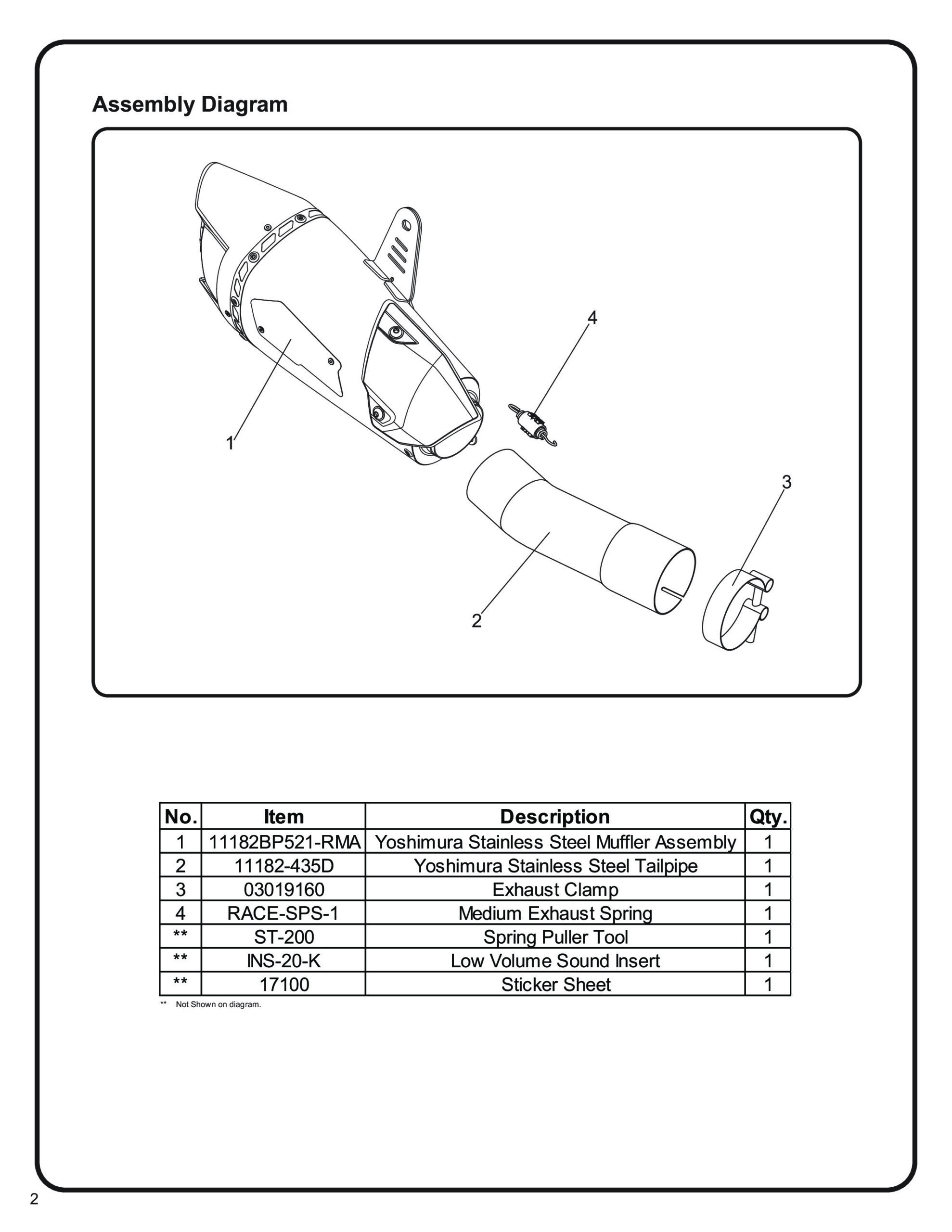 Assembly Diagram

4

1

3

2

| No. | Item | Description | Qty. |
|---|---|---|---|
| 1 | 11182BP521-RMA | Yoshimura Stainless Steel Muffler Assembly | 1 |
| 2 | 11182-435D | Yoshimura Stainless Steel Tailpipe | 1 |
| 3 | 03019160 | Exhaust Clamp | 1 |
| 4 | RACE-SPS-1 | Medium Exhaust Spring | 1 |
| ** | ST-200 | Spring Puller Tool | 1 |
| ** | INS-20-K | Low Volume Sound Insert | 1 |
| ** | 17100 | Sticker Sheet | 1 |

** Not Shown on diagram.

2