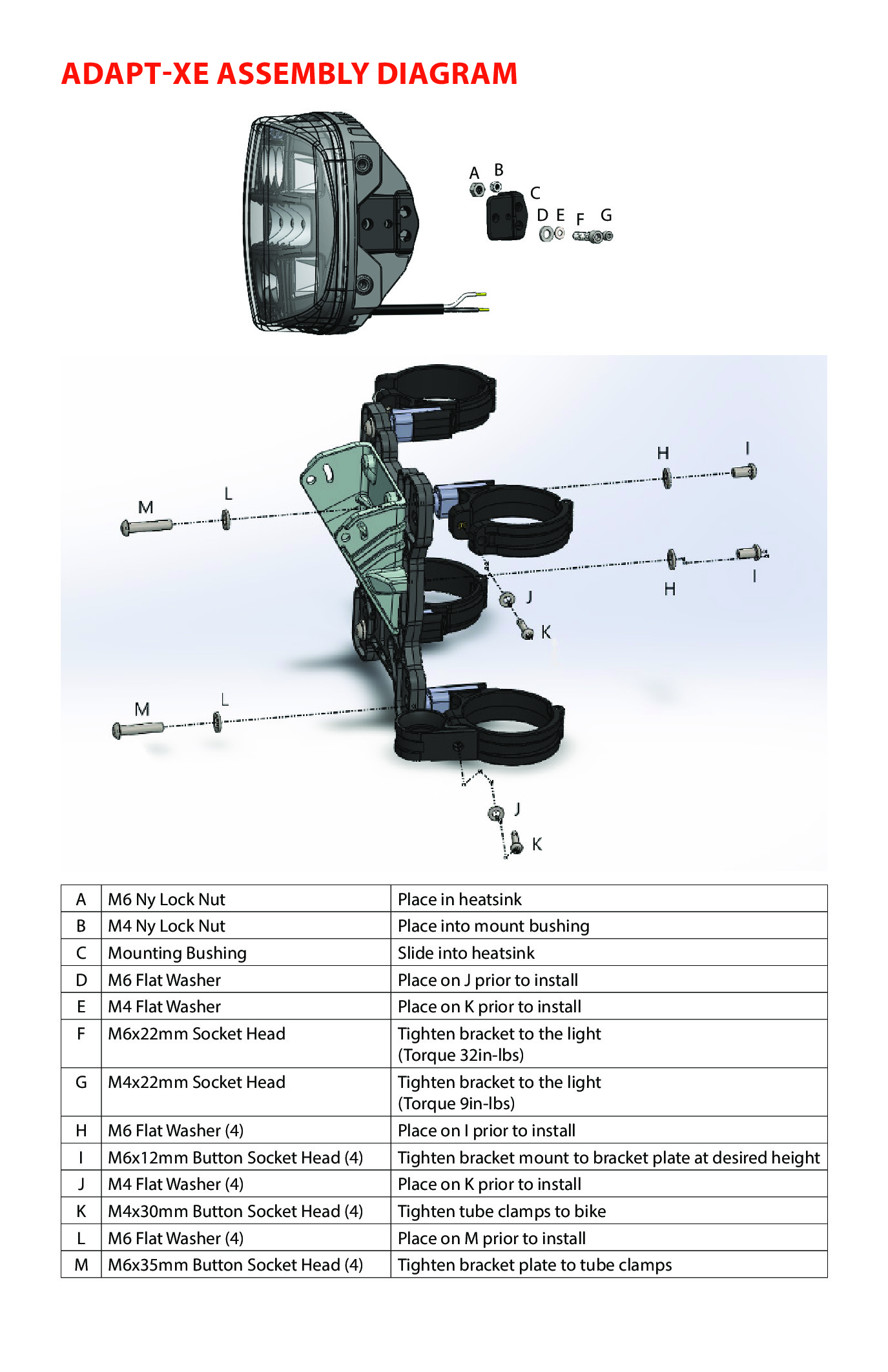 ADAPT-XE ASSEMBLY DIAGRAM

A B C D E F G

H I M L H I J K M L J K

| A | M6 Ny Lock Nut | Place in heatsink |
|---|---|---|
| B | M4 Ny Lock Nut | Place into mount bushing |
| C | Mounting Bushing | Slide into heatsink |
| D | M6 Flat Washer | Place on J prior to install |
| E | M4 Flat Washer | Place on K prior to install |
| F | M6x22mm Socket Head | Tighten bracket to the light (Torque 32in-lbs) |
| G | M4x22mm Socket Head | Tighten bracket to the light (Torque 9in-lbs) |
| H | M6 Flat Washer (4) | Place on I prior to install |
| I | M6x12mm Button Socket Head (4) | Tighten bracket mount to bracket plate at desired height |
| J | M4 Flat Washer (4) | Place on K prior to install |
| K | M4x30mm Button Socket Head (4) | Tighten tube clamps to bike |
| L | M6 Flat Washer (4) | Place on M prior to install |
| M | M6x35mm Button Socket Head (4) | Tighten bracket plate to tube clamps |